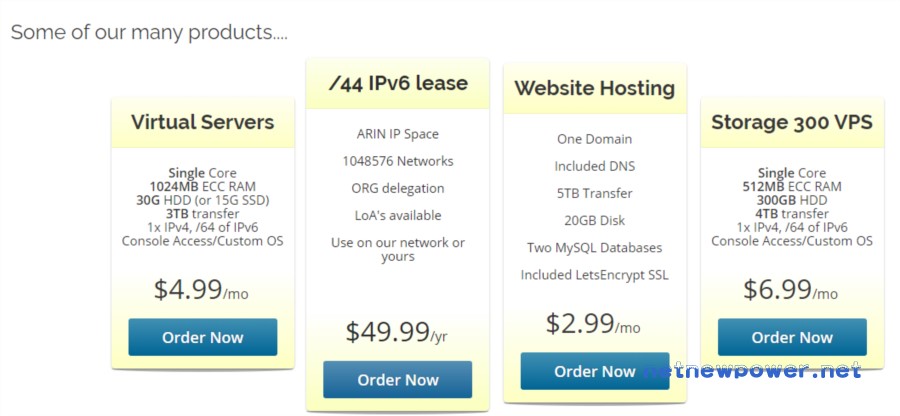 Some of our many products....

Virtual Servers

Single Core
1024MB ECC RAM
30G HDD (or 15G SSD)
3TB transfer
1x IPv4, /64 of IPv6
Console Access/Custom OS

$4.99/mo

Order Now

/44 IPv6 lease

ARIN IP Space

1048576 Networks

ORG delegation

LoA's available

Use on our network or yours

$49.99/yr

Order Now

Website Hosting

One Domain

Included DNS

5TB Transfer

20GB Disk

Two MySQL Databases

Included LetsEncrypt SSL

$2.99/mo

Order Now

Storage 300 VPS

Single Core
512MB ECC RAM
300GB HDD
4TB transfer
1x IPv4, /64 of IPv6
Console Access/Custom OS

$6.99/mo

Order Now

netnewpower.net